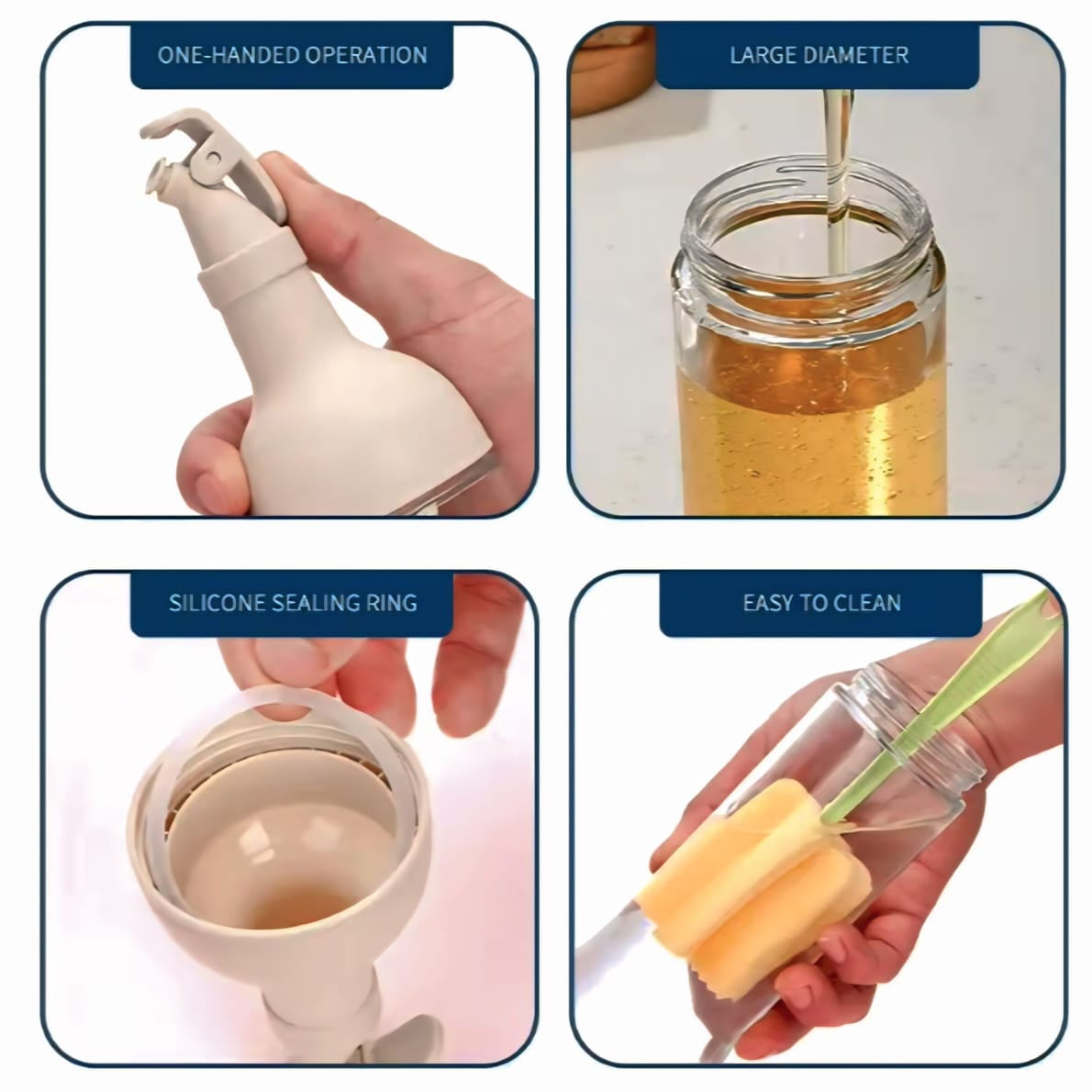 ONE-HANDED OPERATION

LARGE DIAMETER

SILICONE SEALING RING

EASY TO CLEAN